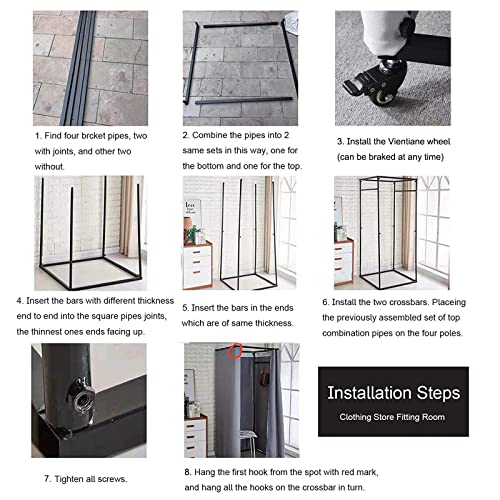 1. Find four brcket pipes, two with joints, and other two without.

2. Combine the pipes into 2 same sets in this way, one for the bottom and one for the top.

3. Install the Vientiane wheel (can be braked at any time)

4. Insert the bars with different thickness end to end into the square pipes joints, the thinnest ones ends facing up.

5. Insert the bars in the ends which are of same thickness.

6. Install the two crossbars. Placeing the previously assembled set of top combination pipes on the four poles.

7. Tighten all screws.

8. Hang the first hook from the spot with red mark, and hang all the hooks on the crossbar in turn.

Installation Steps

Clothing Store Fitting Room