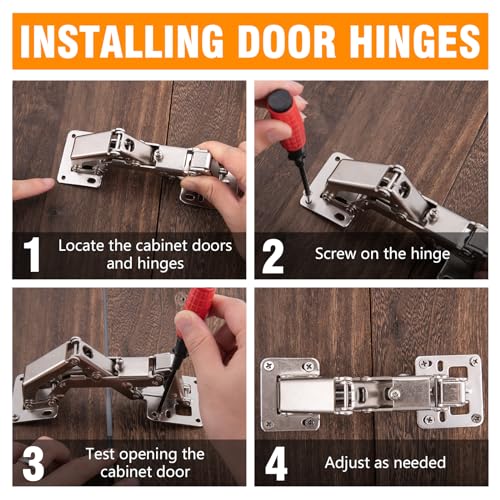 INSTALLING DOOR HINGES

1 Locate the cabinet doors and hinges

2 Screw on the hinge

3 Test opening the cabinet door

4 Adjust as needed