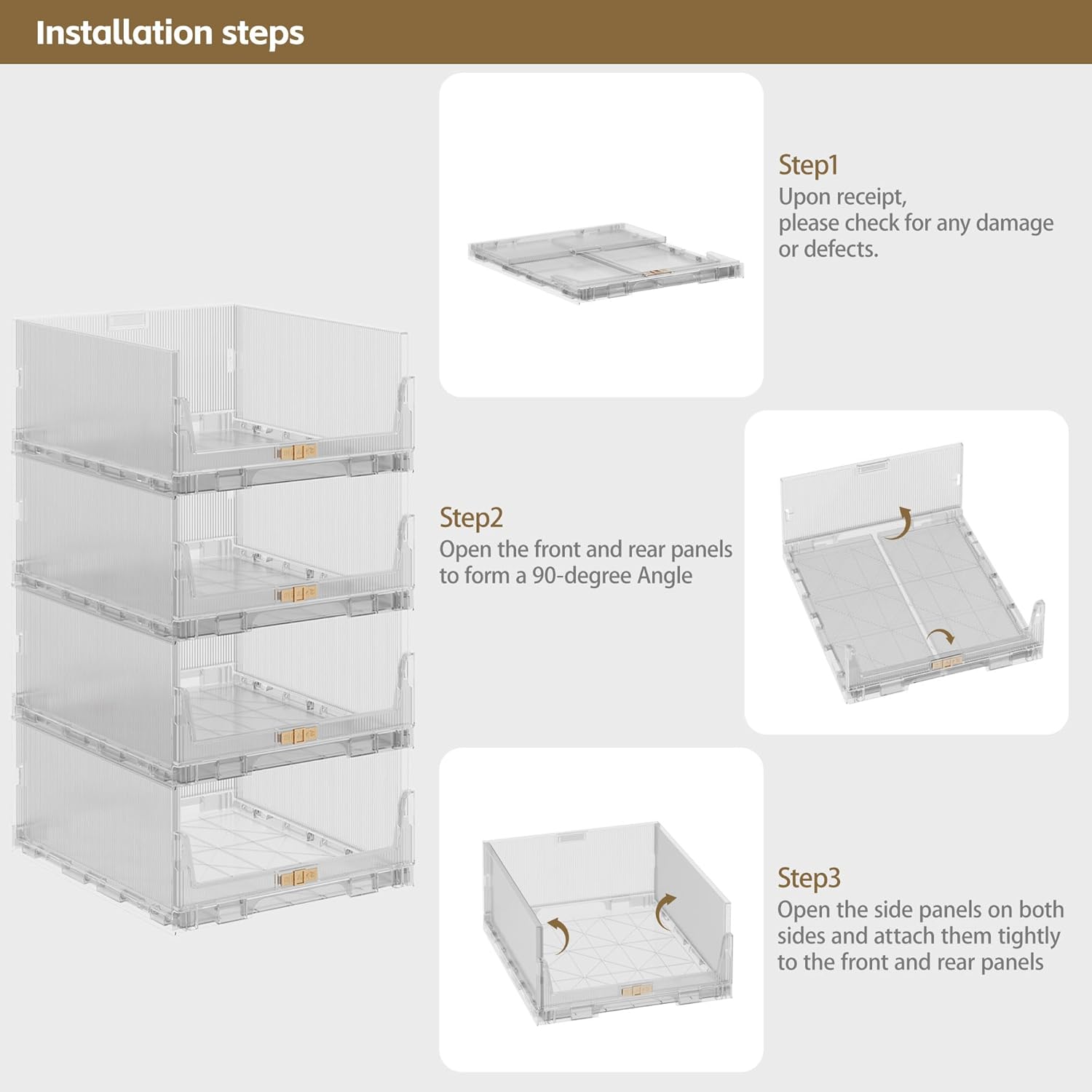 Installation steps

Step1
Upon receipt,
please check for any damage or defects.

Step2
Open the front and rear panels to form a 90-degree Angle

Step3
Open the side panels on both sides and attach them tightly to the front and rear panels